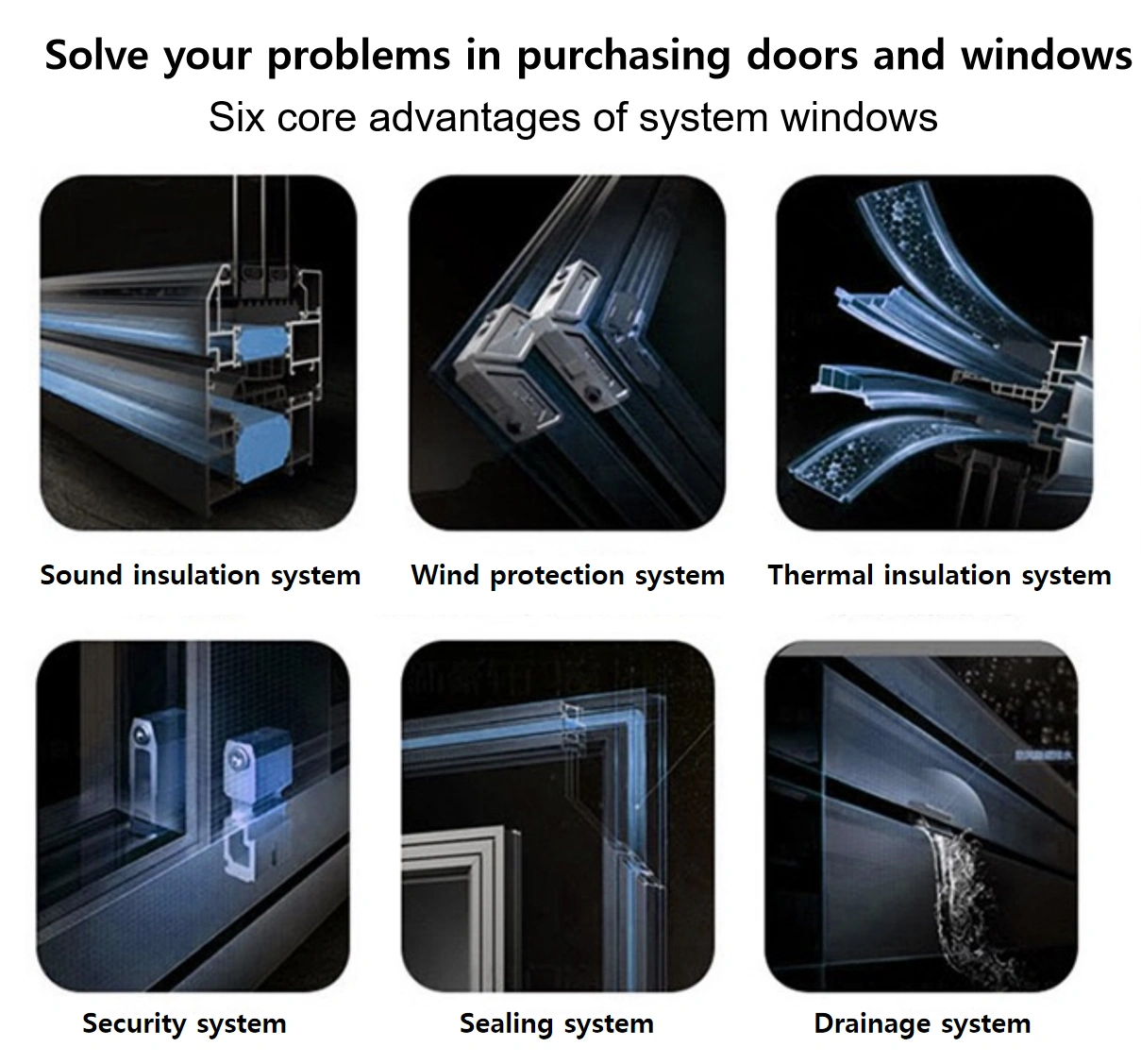 Solve your problems in purchasing doors and windows

Six core advantages of system windows

Sound insulation system

Wind protection system

Thermal insulation system

Security system

Sealing system

Drainage system